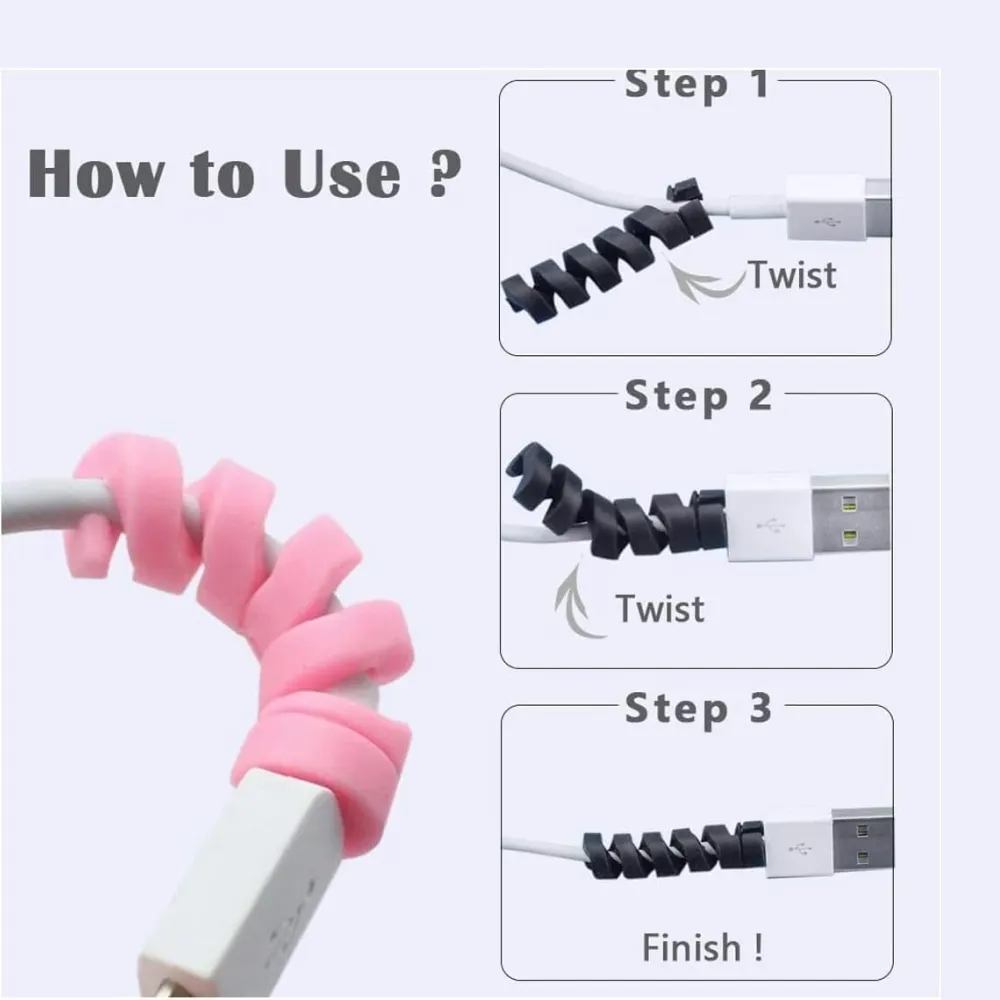 How to Use ?

Step 1

Twist

Step 2

Twist

Step 3

Finish !